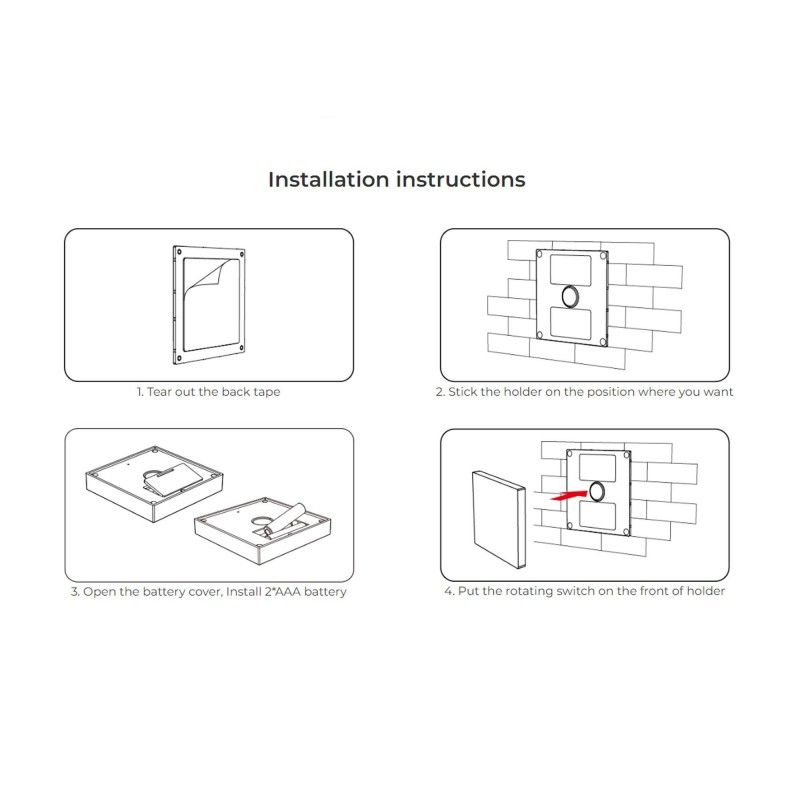 Installation instructions

1. Tear out the back tape

2. Stick the holder on the position where you want

3. Open the battery cover, Install 2*AAA battery

4. Put the rotating switch on the front of holder