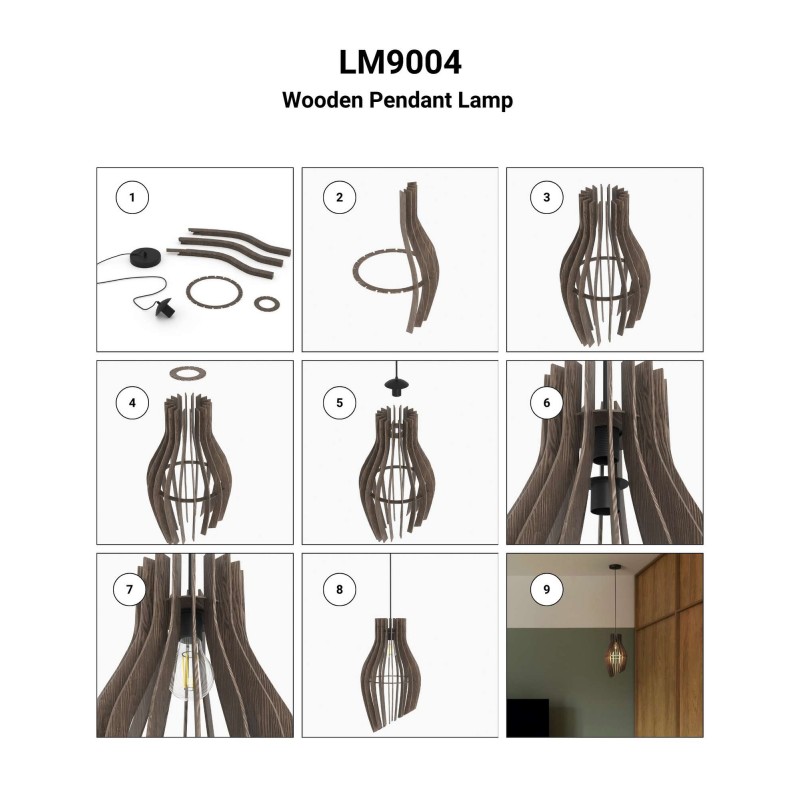 LM9004

Wooden Pendant Lamp

1

2

3

4

5

6

7

8

9