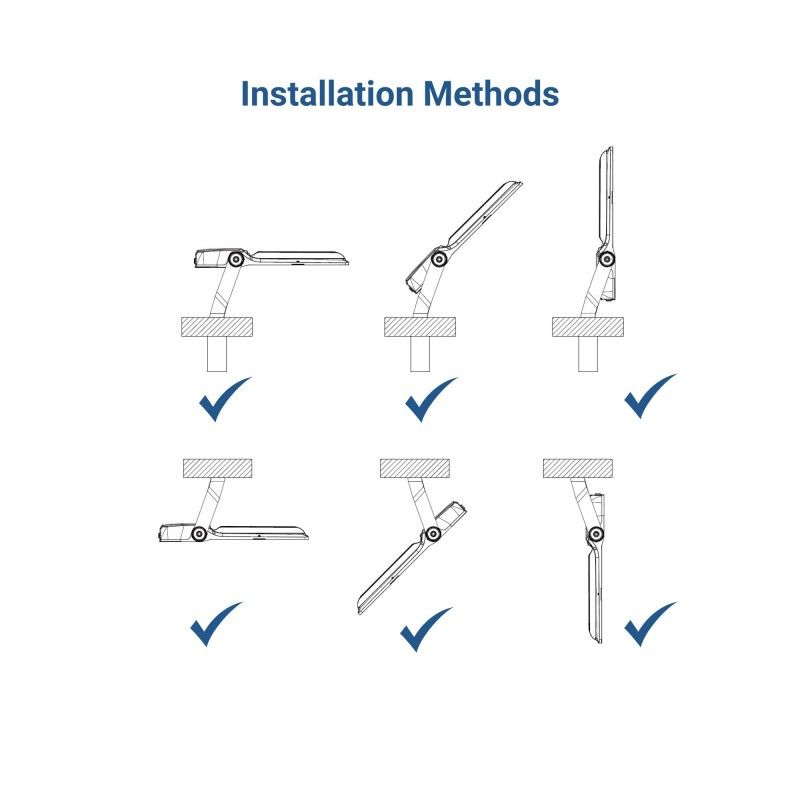 Installation Methods