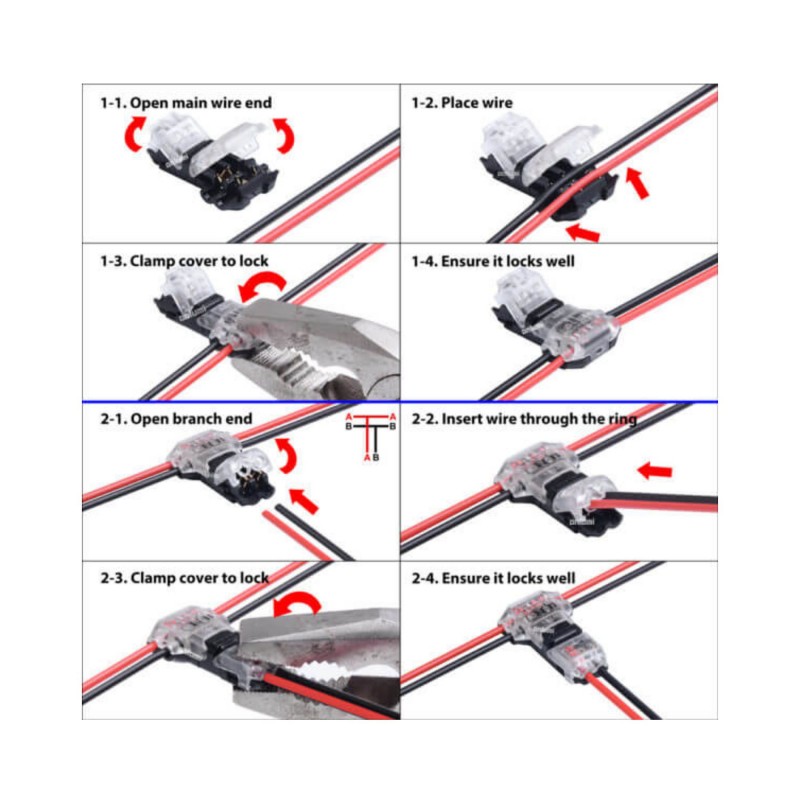 1-1. Open main wire end

1-2. Place wire

1-3. Clamp cover to lock

1-4. Ensure it locks well

2-1. Open branch end

A A
B B
A B

2-2. Insert wire through the ring

2-3. Clamp cover to lock

2-4. Ensure it locks well