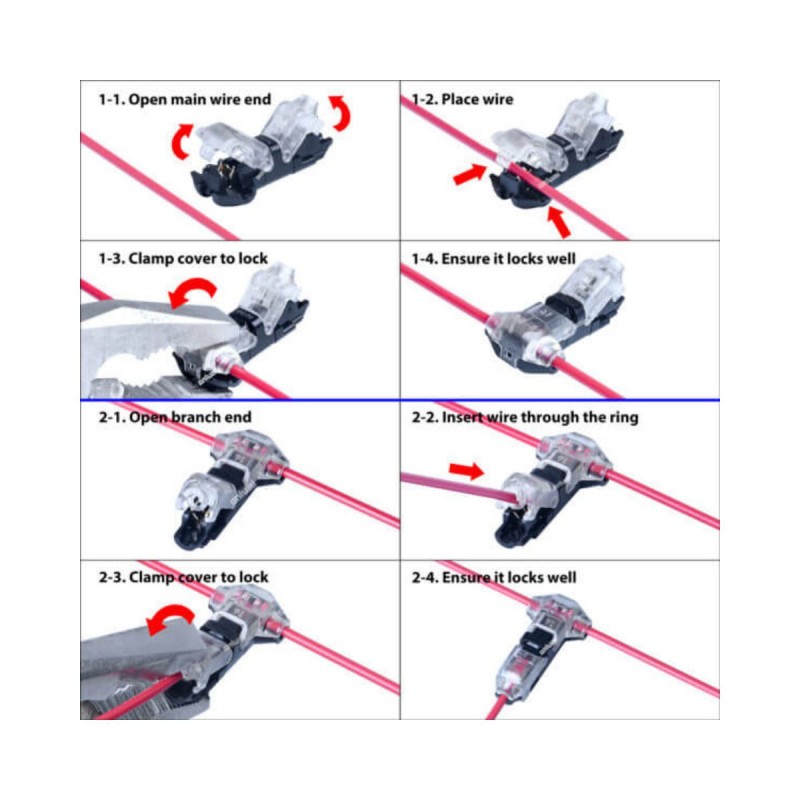 1-1. Open main wire end

1-2. Place wire

1-3. Clamp cover to lock

1-4. Ensure it locks well

2-1. Open branch end

2-2. Insert wire through the ring

2-3. Clamp cover to lock

2-4. Ensure it locks well