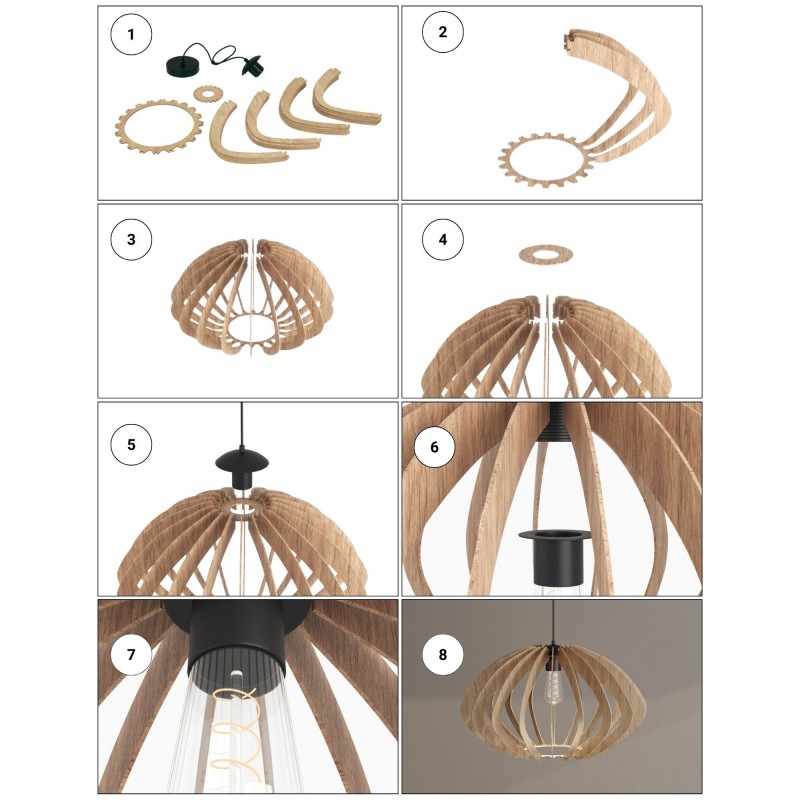 1

2

3

4

5

6

7

8