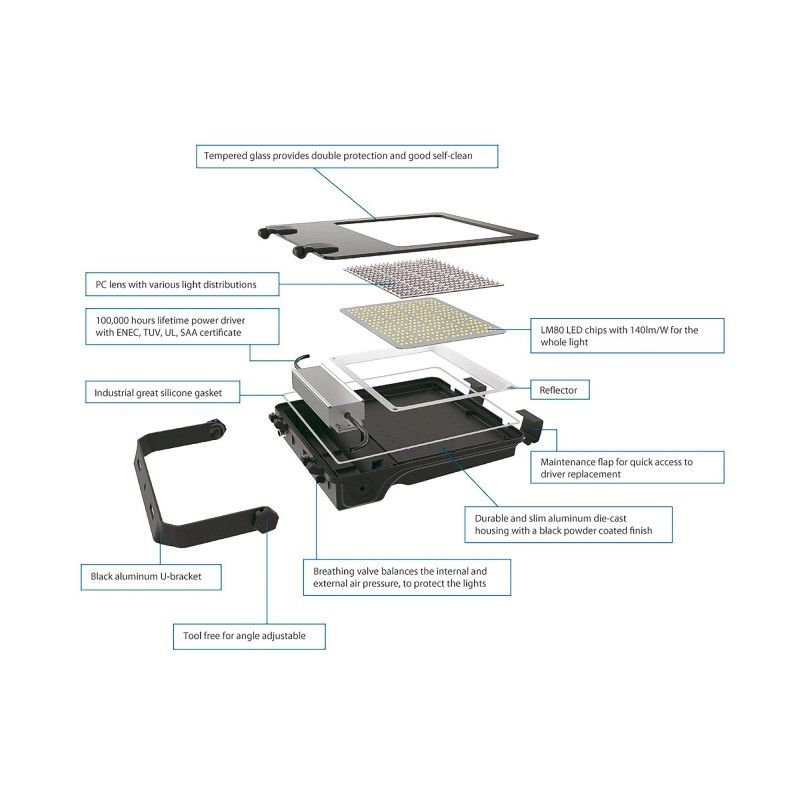 Tempered glass provides double protection and good self-clean

PC lens with various light distributions

100,000 hours lifetime power driver with ENEC, TUV, UL, SAA certificate

LM80 LED chips with 140lm/W for the whole light

Industrial great silicone gasket

Reflector

Maintenance flap for quick access to driver replacement

Durable and slim aluminum die-cast housing with a black powder coated finish

Black aluminum U-bracket

Breathing valve balances the internal and external air pressure, to protect the lights

Tool free for angle adjustable