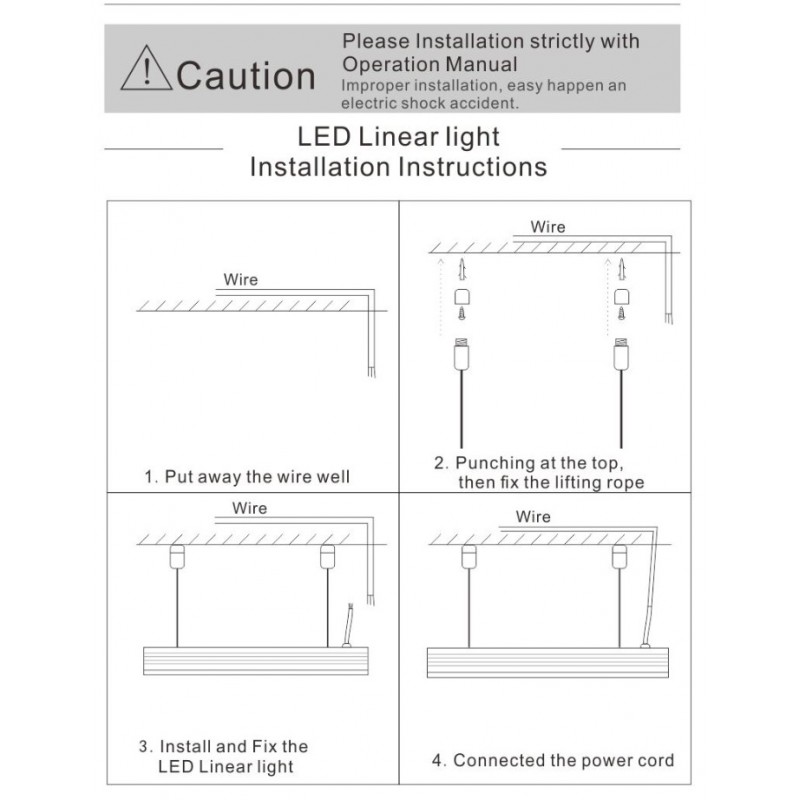 Caution

Please Installation strictly with Operation Manual
Improper installation, easy happen an electric shock accident.

LED Linear light
Installation Instructions

Wire

1. Put away the wire well

Wire

2. Punching at the top, then fix the lifting rope

Wire

3. Install and Fix the LED Linear light

Wire

4. Connected the power cord