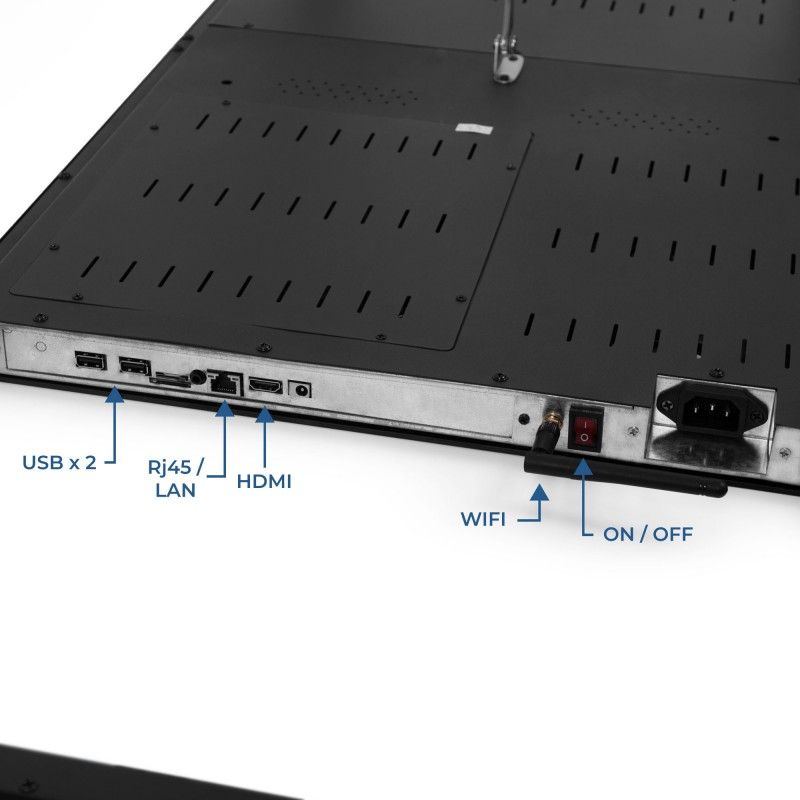 USB x 2

Rj45 / LAN

HDMI

WIFI

ON / OFF