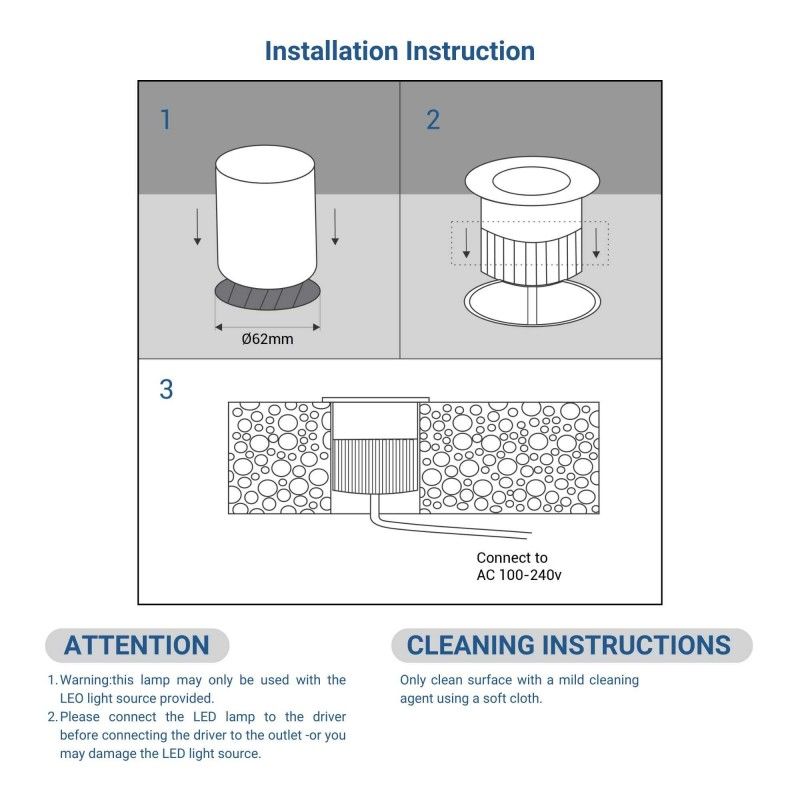 Installation Instruction

1

Ø62mm

2

3

Connect to
AC 100-240v

ATTENTION

1. Warning:this lamp may only be used with the LEO light source provided.

2. Please connect the LED lamp to the driver before connecting the driver to the outlet -or you may damage the LED light source.

CLEANING INSTRUCTIONS

Only clean surface with a mild cleaning agent using a soft cloth.