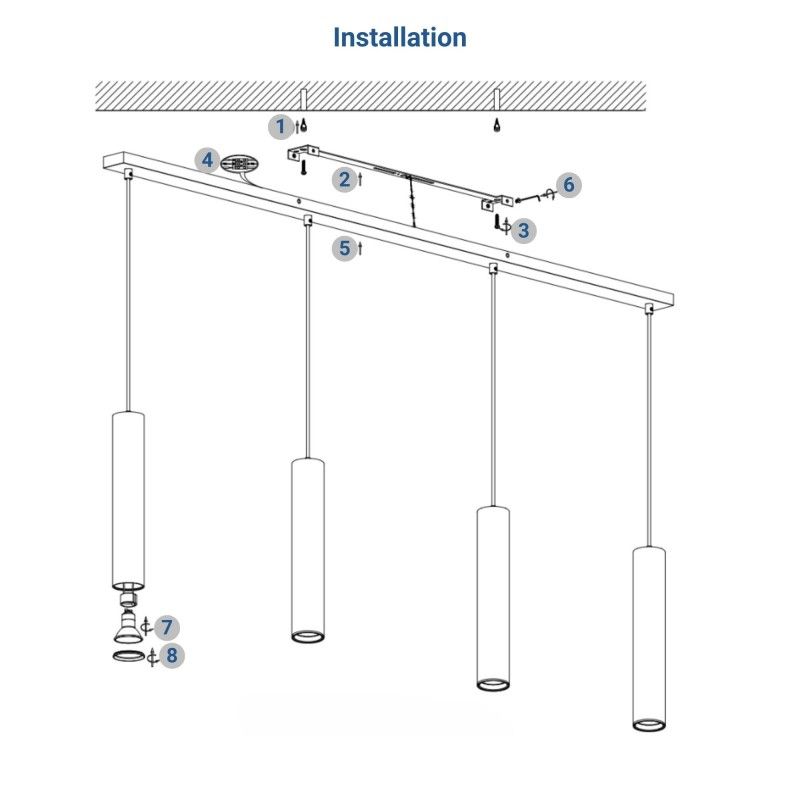 Installation

1

4

2

6

3

5

7

8