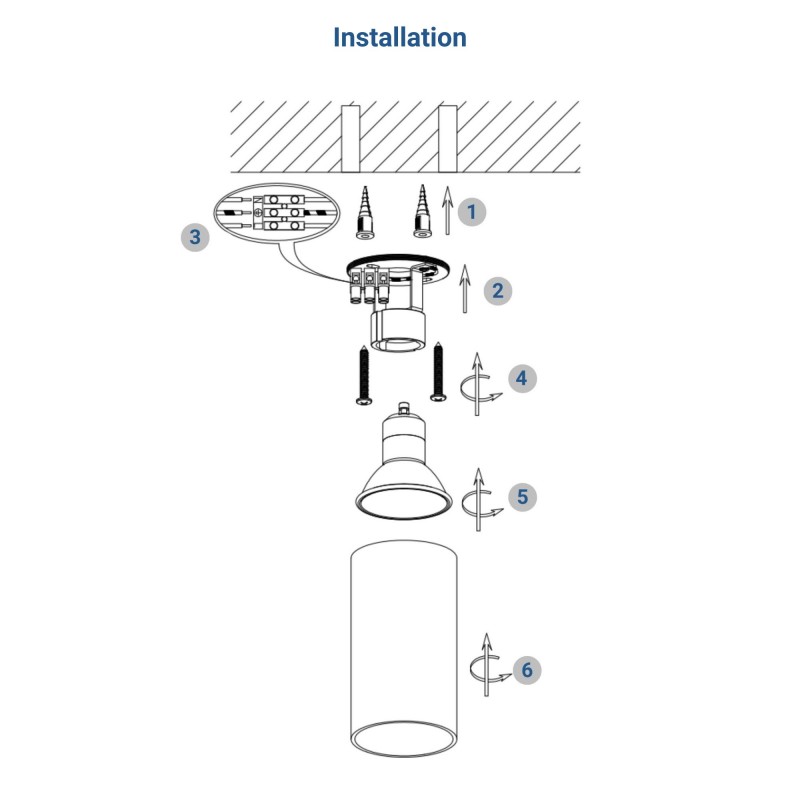 Installation

1

3

2

4

5

6