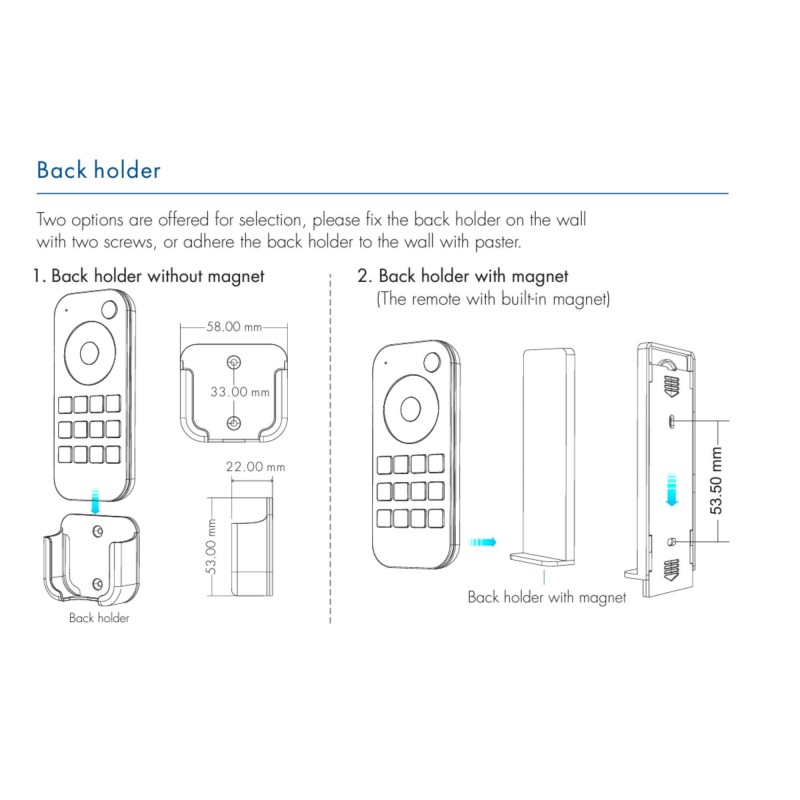 Back holder

Two options are offered for selection, please fix the back holder on the wall with two screws, or adhere the back holder to the wall with paster.

1. Back holder without magnet

58.00 mm

33.00 mm

22.00 mm

53.00 mm

Back holder

2. Back holder with magnet
(The remote with built-in magnet)

53.50 mm

Back holder with magnet