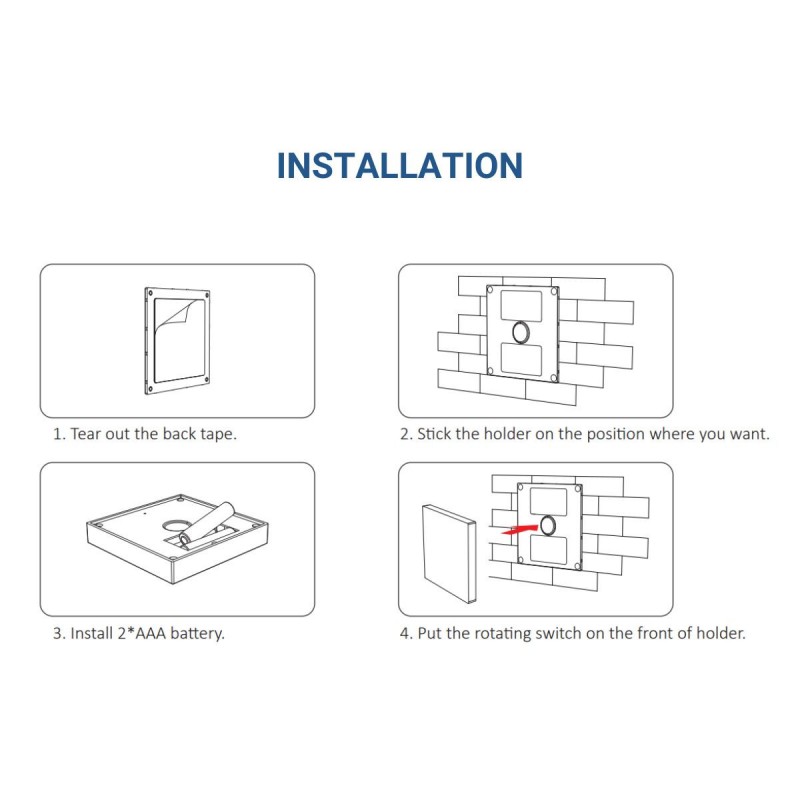 INSTALLATION

1. Tear out the back tape.

2. Stick the holder on the position where you want.

3. Install 2*AAA battery.

4. Put the rotating switch on the front of holder.