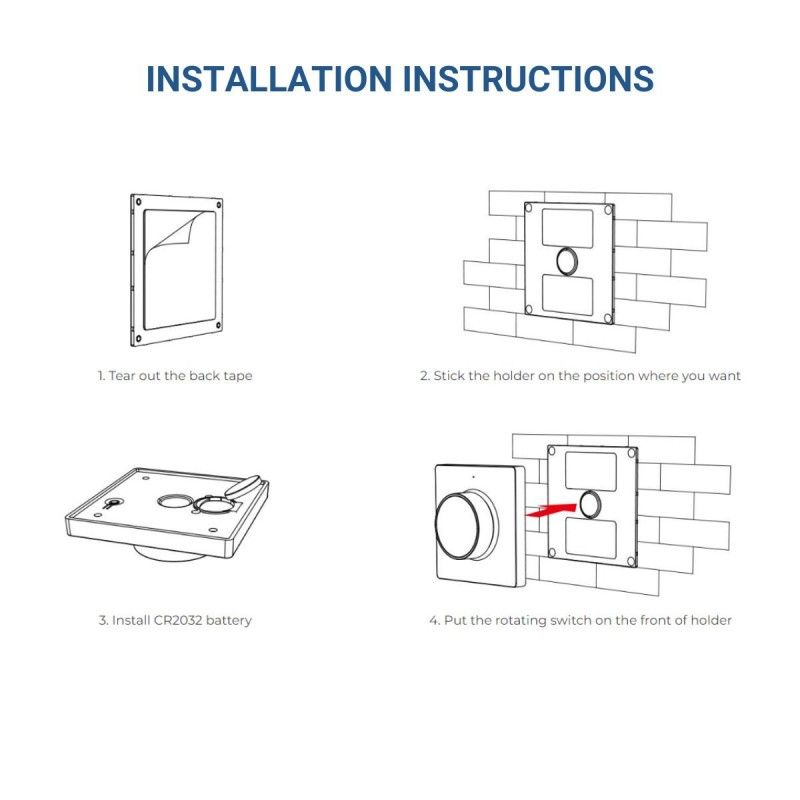 INSTALLATION INSTRUCTIONS

1. Tear out the back tape

2. Stick the holder on the position where you want

3. Install CR2032 battery

4. Put the rotating switch on the front of holder