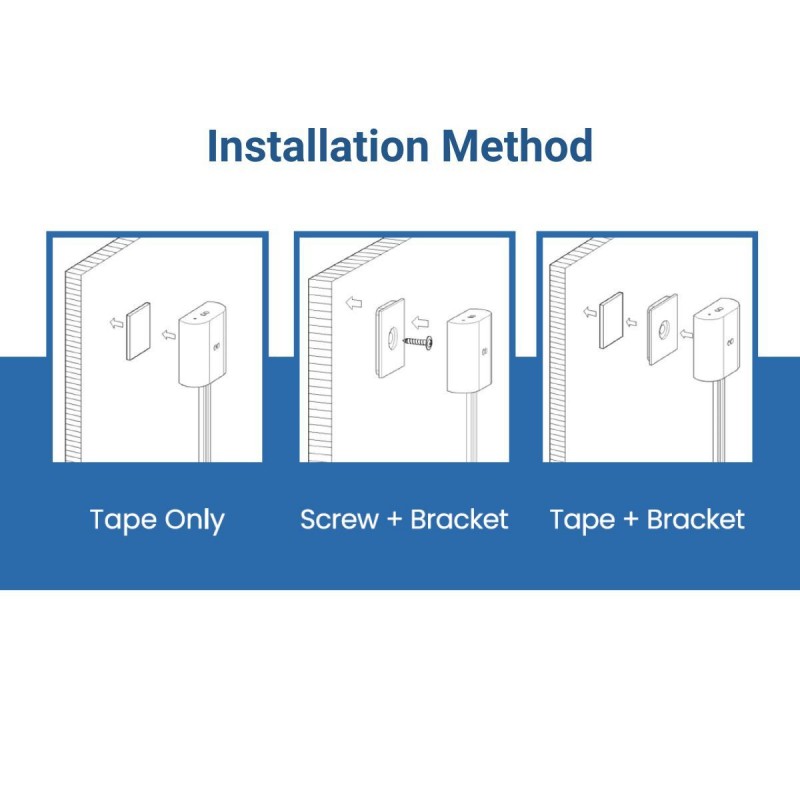 Installation Method

Tape Only

Screw + Bracket

Tape + Bracket