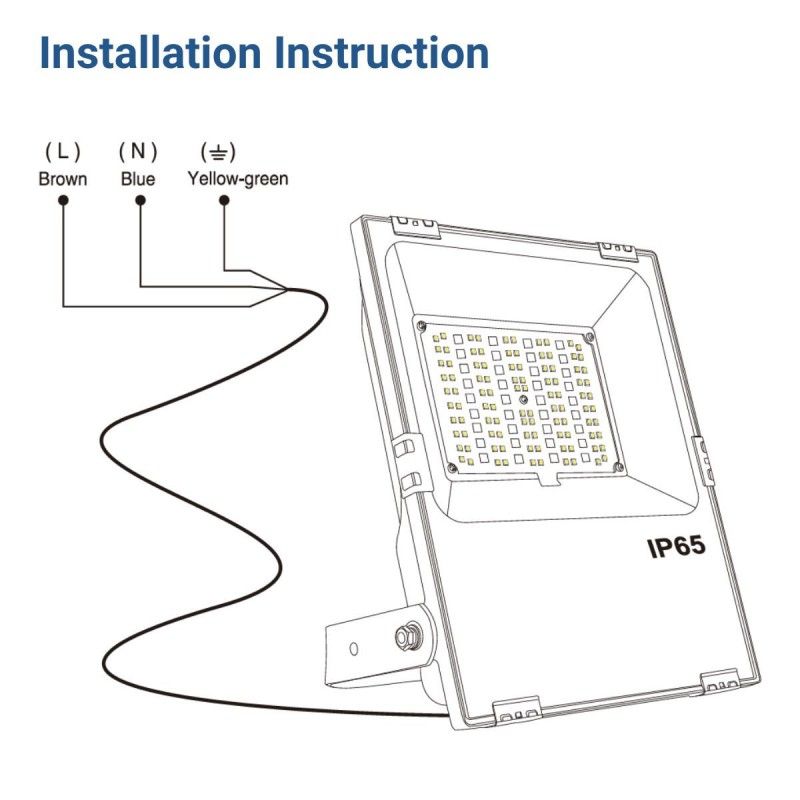 Installation Instruction

( L )
Brown

( N )
Blue

( ⏚ )
Yellow-green

IP65