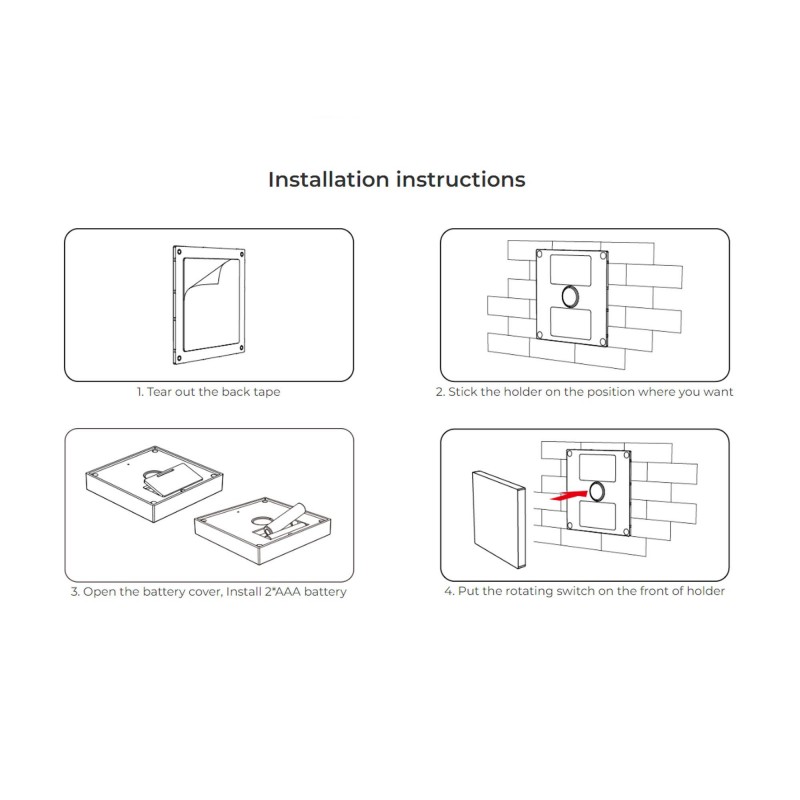 Installation instructions

1. Tear out the back tape

2. Stick the holder on the position where you want

3. Open the battery cover, Install 2*AAA battery

4. Put the rotating switch on the front of holder