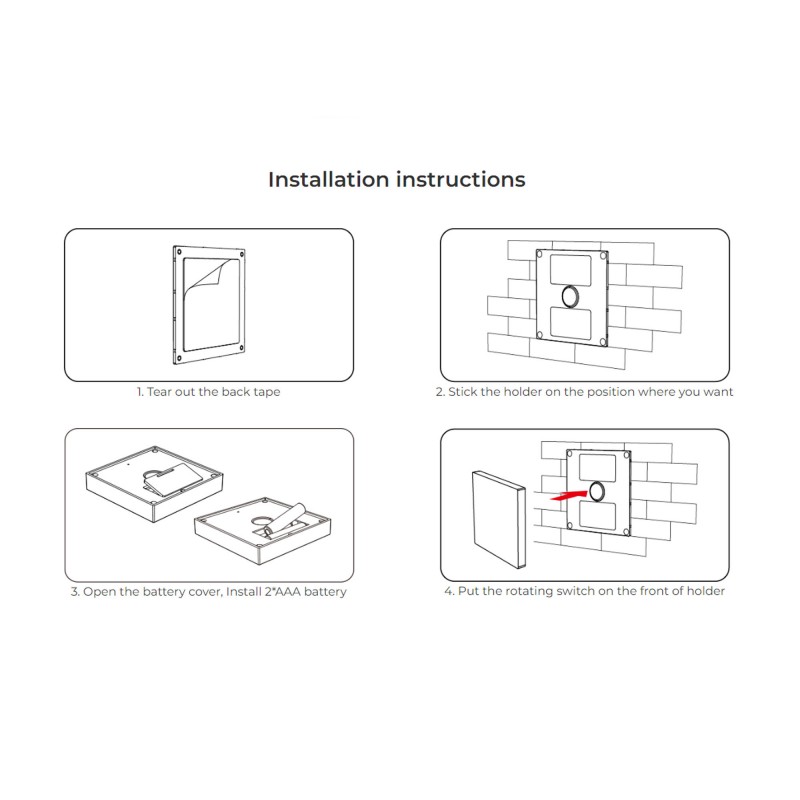 Installation instructions

1. Tear out the back tape

2. Stick the holder on the position where you want

3. Open the battery cover, Install 2*AAA battery

4. Put the rotating switch on the front of holder