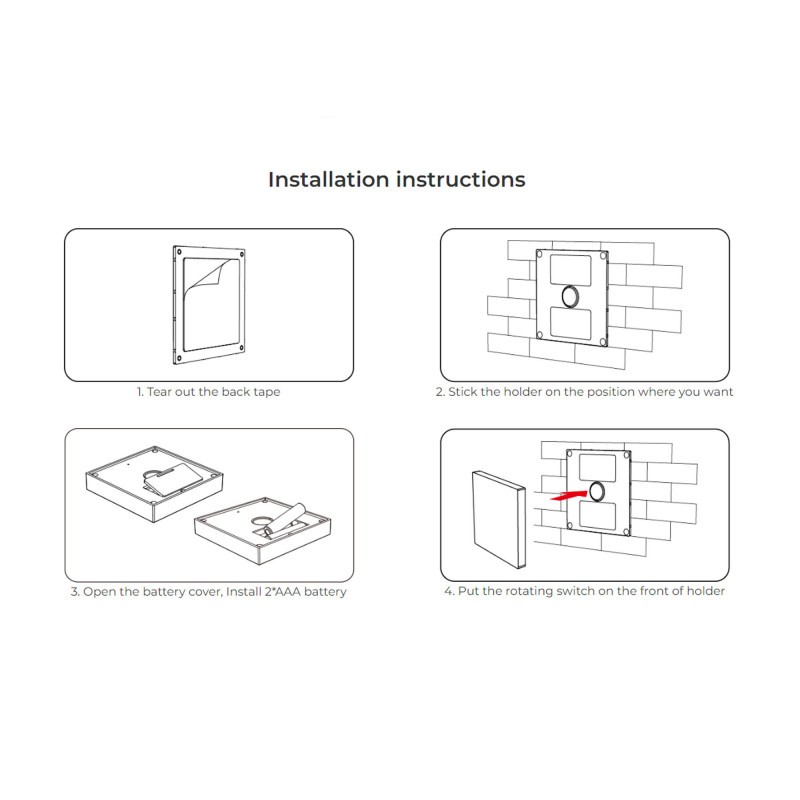 Installation instructions

1. Tear out the back tape

2. Stick the holder on the position where you want

3. Open the battery cover, Install 2*AAA battery

4. Put the rotating switch on the front of holder