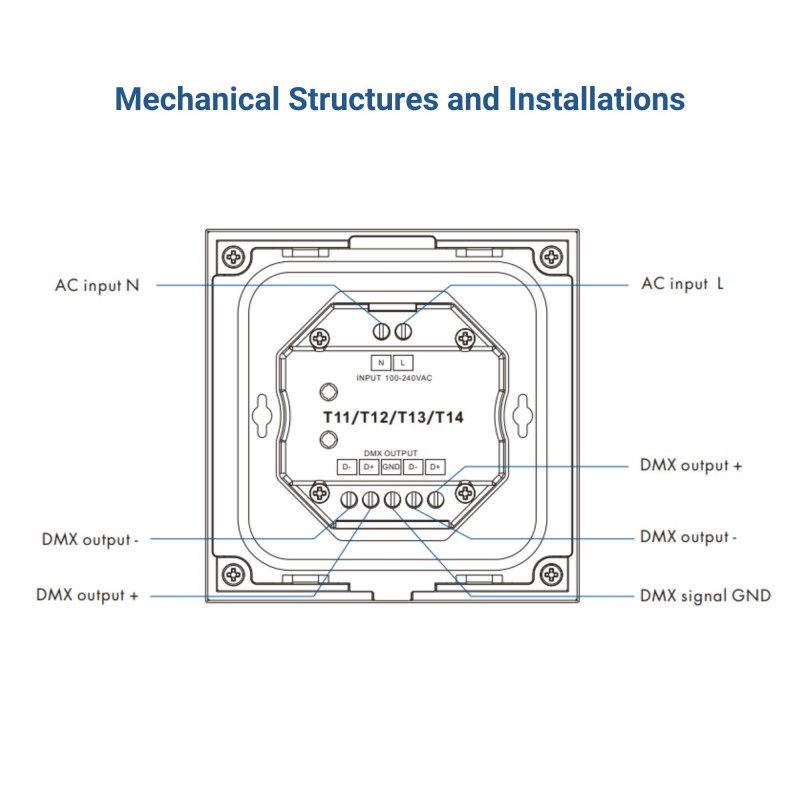 Mechanical Structures and Installations

AC input N

AC input L

N L

INPUT 100-240VAC

T11/T12/T13/T14

DMX OUTPUT

D- D+ GND D- D+

DMX output +

DMX output -

DMX output -

DMX output +

DMX signal GND