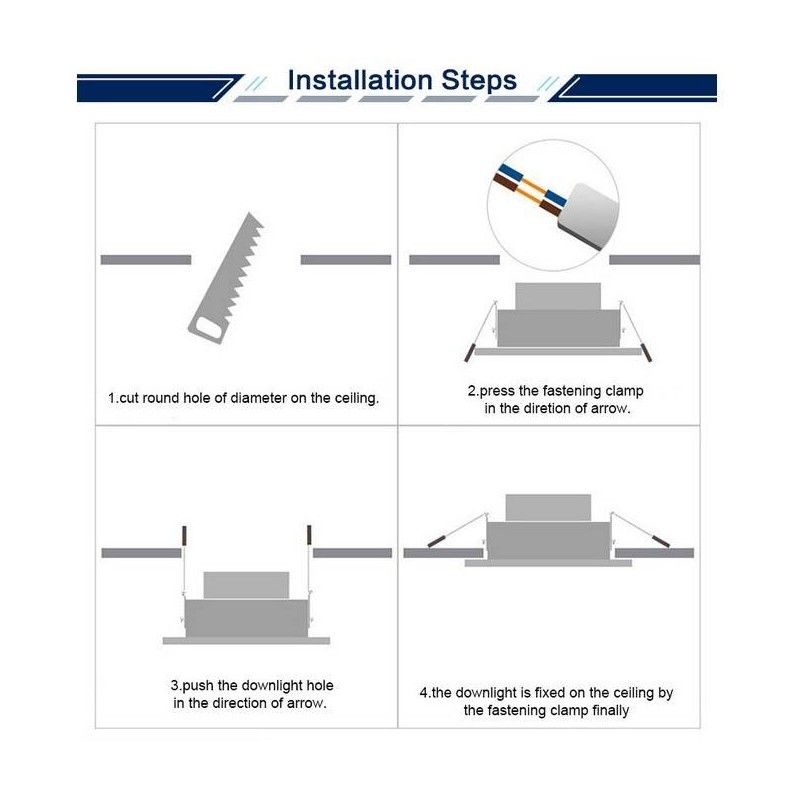 Installation Steps

1.cut round hole of diameter on the ceiling.

2.press the fastening clamp in the diretion of arrow.

3.push the downlight hole in the direction of arrow.

4.the downlight is fixed on the ceiling by the fastening clamp finally