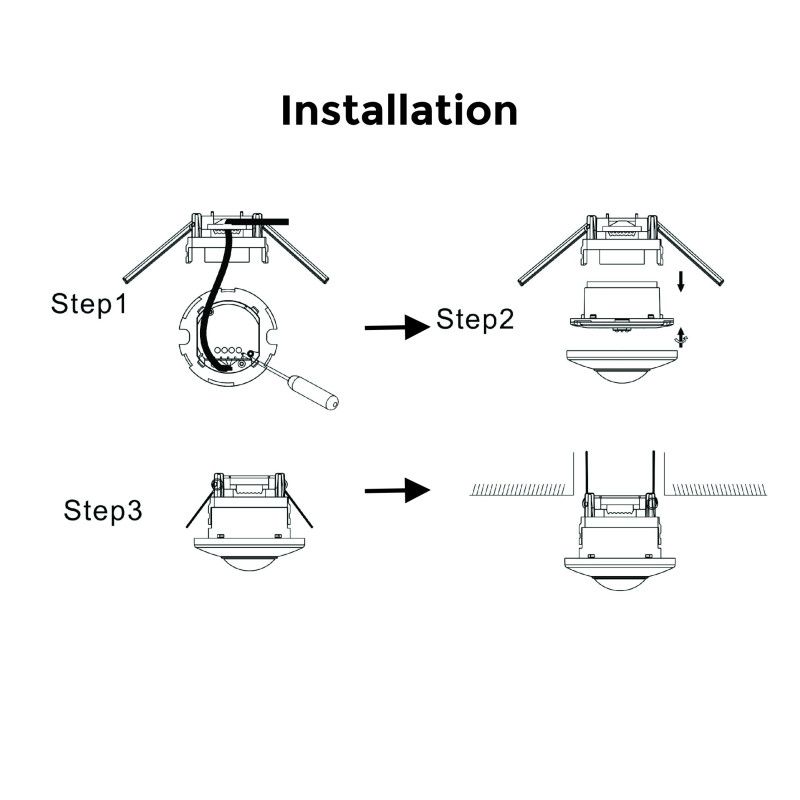 Installation

Step1

Step2

Step3