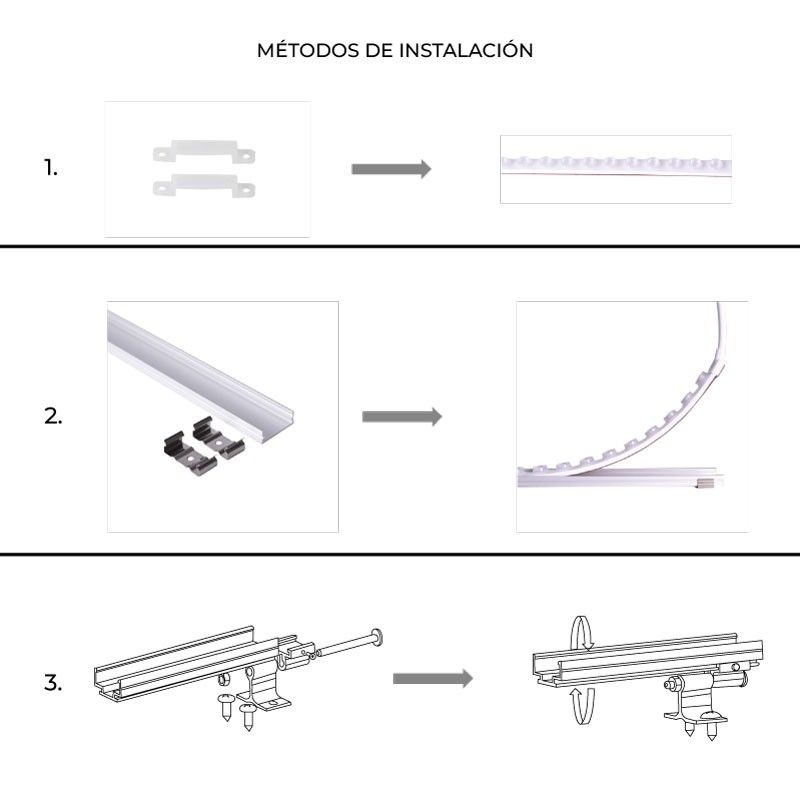 MÉTODOS DE INSTALACIÓN

1.

2.

3.