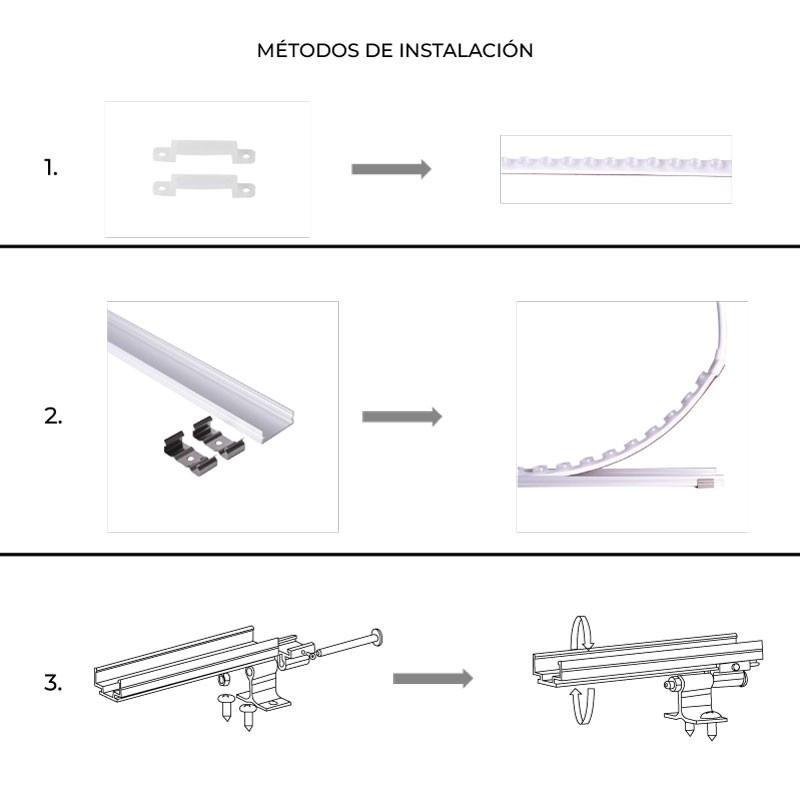 MÉTODOS DE INSTALACIÓN

1.

2.

3.