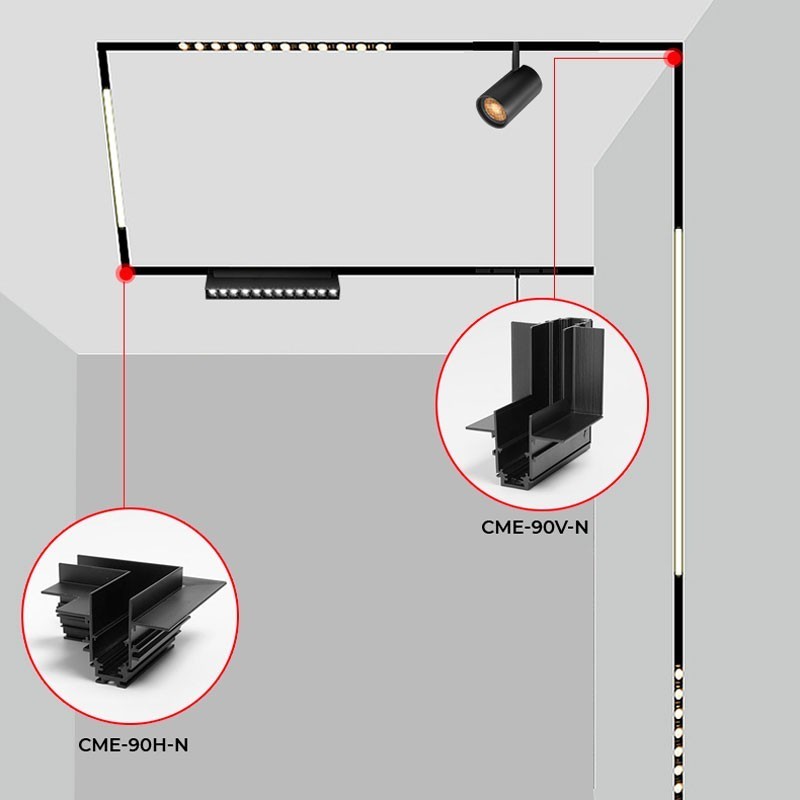 CME-90V-N

CME-90H-N