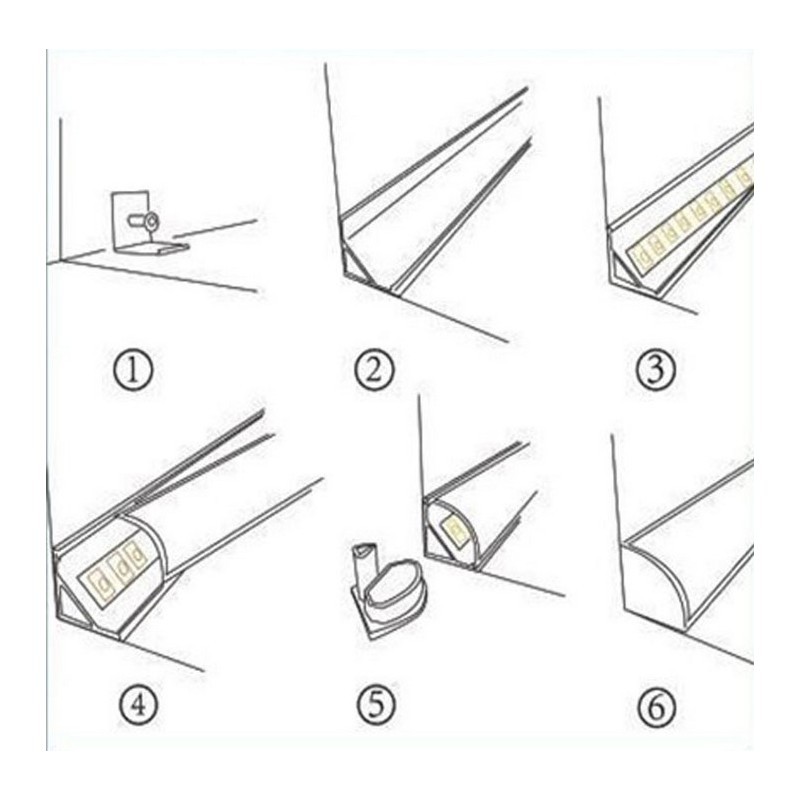 ①

②

③

④

⑤

⑥