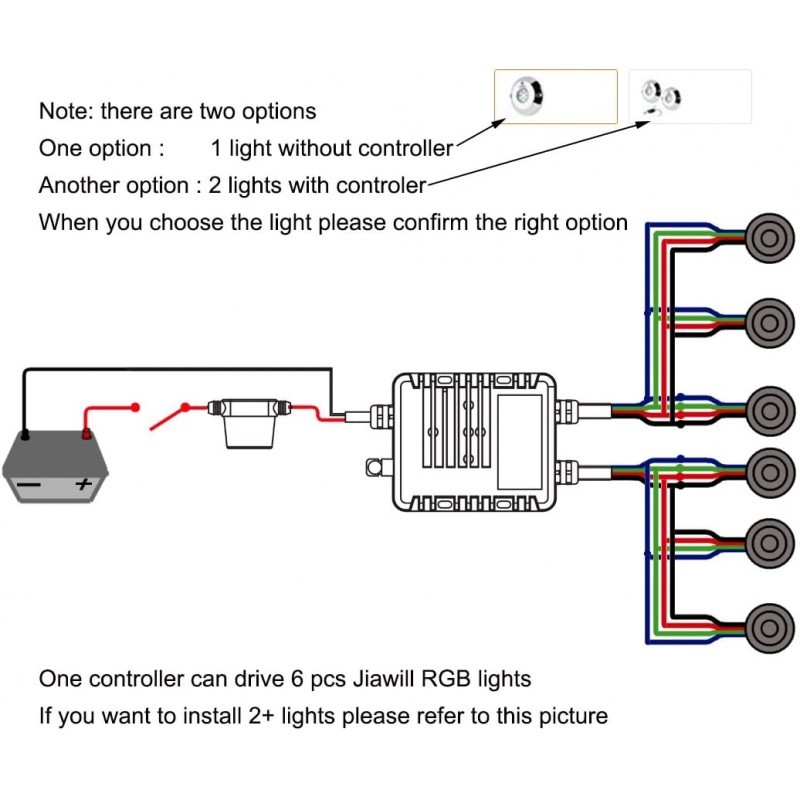 Note: there are two options
One option : 1 light without controller
Another option : 2 lights with controler
When you choose the light please confirm the right option

— +

One controller can drive 6 pcs Jiawill RGB lights
If you want to install 2+ lights please refer to this picture