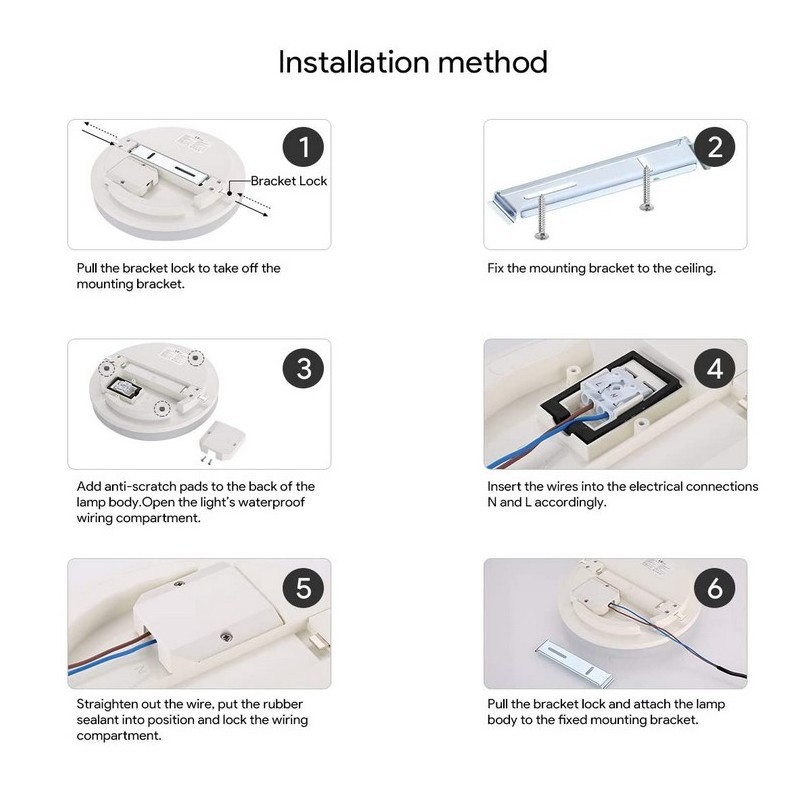 Installation method

1

Bracket Lock

Pull the bracket lock to take off the mounting bracket.

2

Fix the mounting bracket to the ceiling.

3

Add anti-scratch pads to the back of the lamp body.Open the light's waterproof wiring compartment.

4

Insert the wires into the electrical connections N and L accordingly.

5

Straighten out the wire, put the rubber sealant into position and lock the wiring compartment.

6

Pull the bracket lock and attach the lamp body to the fixed mounting bracket.