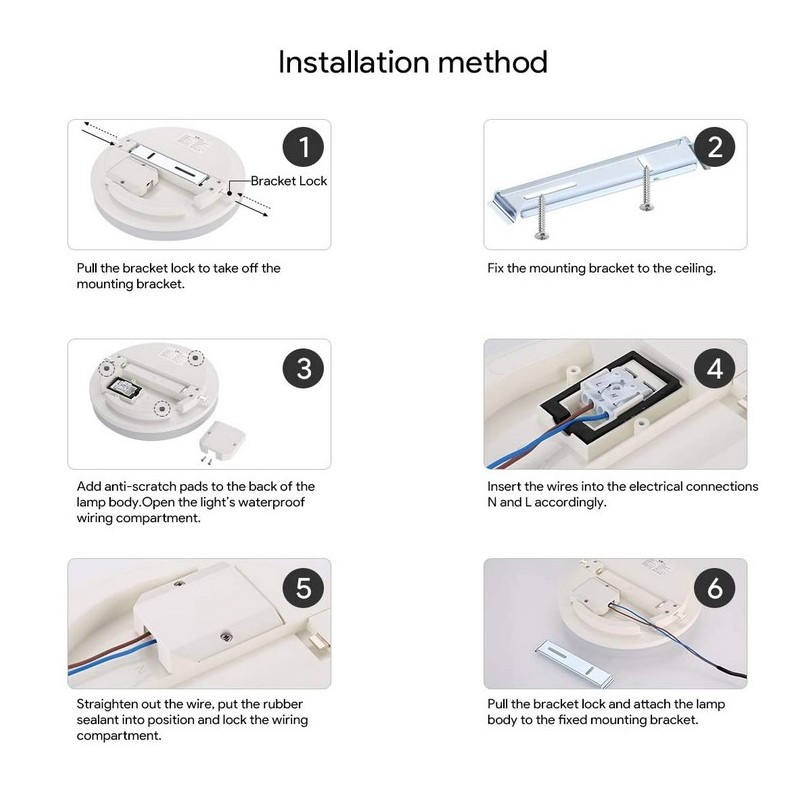 Installation method

1

Bracket Lock

Pull the bracket lock to take off the mounting bracket.

2

Fix the mounting bracket to the ceiling.

3

Add anti-scratch pads to the back of the lamp body.Open the light's waterproof wiring compartment.

4

Insert the wires into the electrical connections N and L accordingly.

5

Straighten out the wire, put the rubber sealant into position and lock the wiring compartment.

6

Pull the bracket lock and attach the lamp body to the fixed mounting bracket.